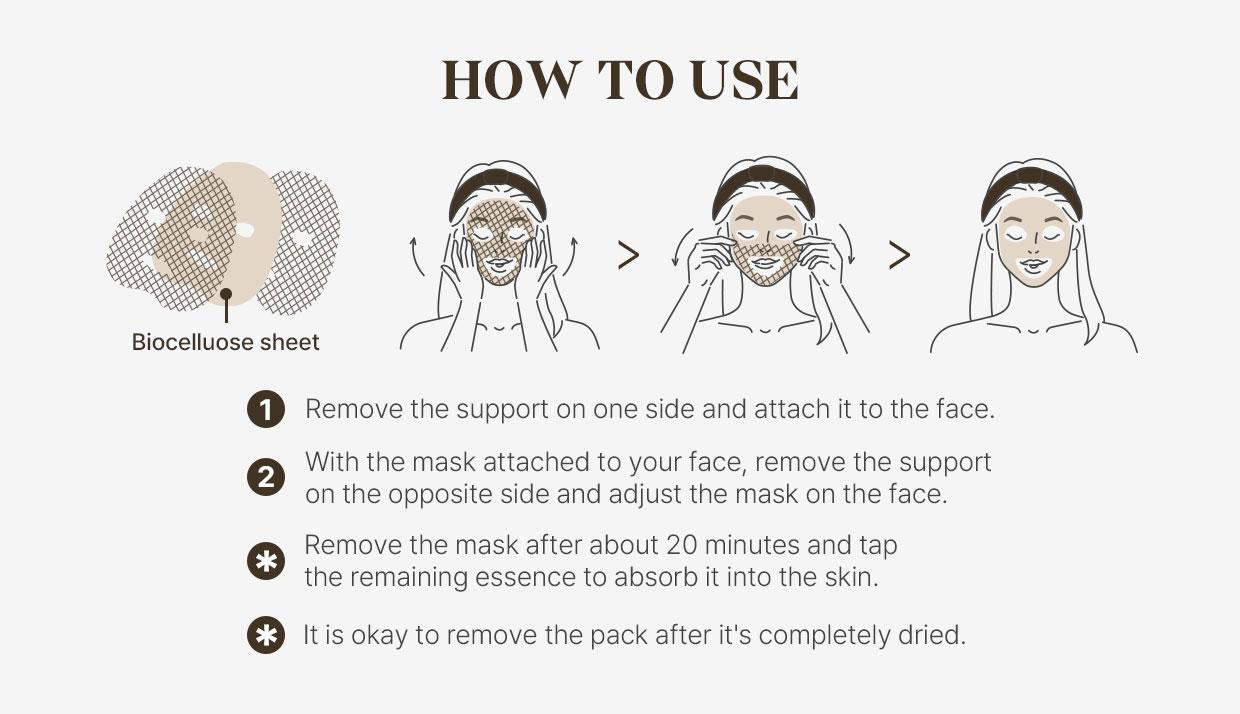 HOW TO USE

Biocelluose sheet

>

>

1 Remove the support on one side and attach it to the face.

2 With the mask attached to your face, remove the support on the opposite side and adjust the mask on the face.

✱ Remove the mask after about 20 minutes and tap the remaining essence to absorb it into the skin.

✱ It is okay to remove the pack after it's completely dried.