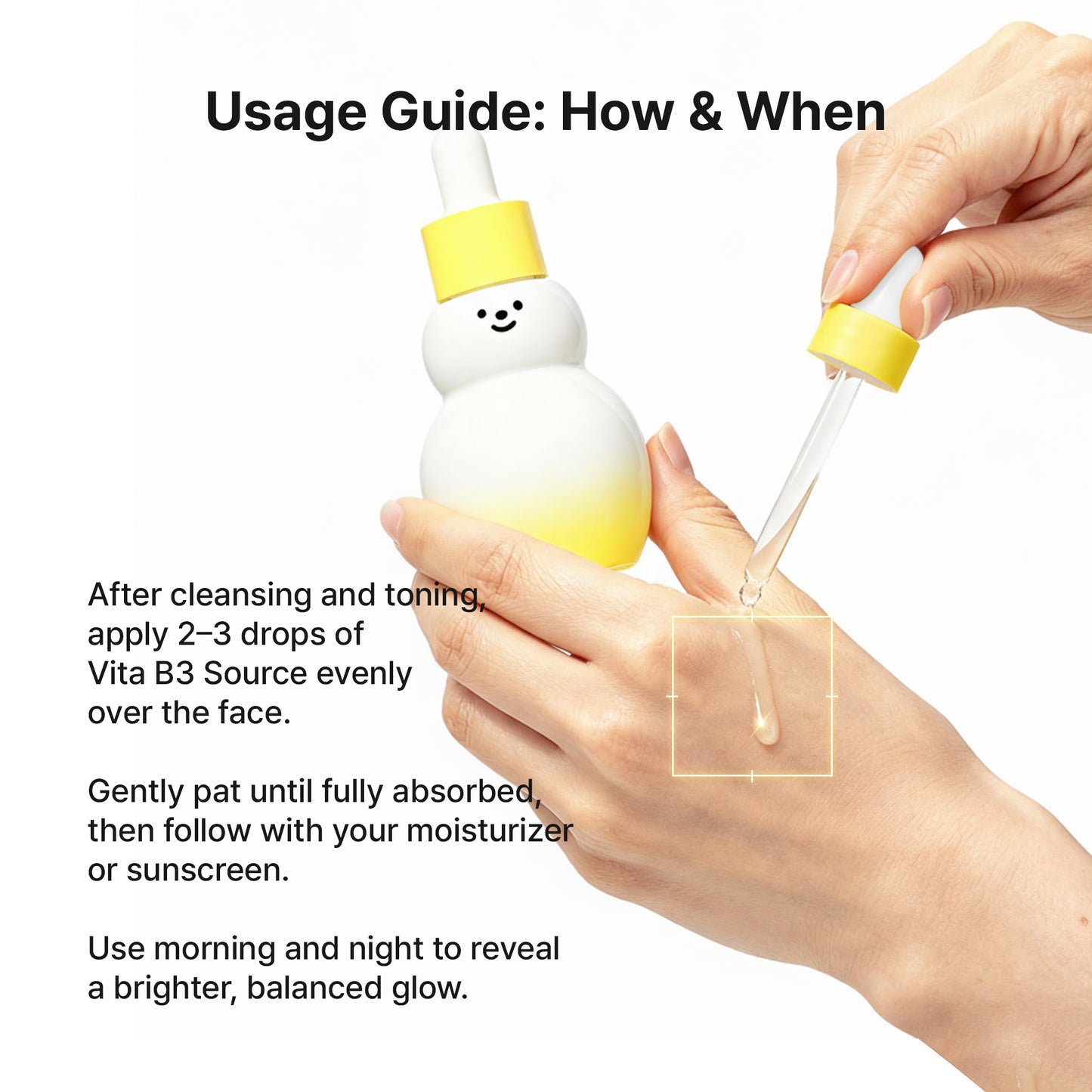 Usage Guide: How & When

After cleansing and toning, apply 2–3 drops of Vita B3 Source evenly over the face.

Gently pat until fully absorbed, then follow with your moisturizer or sunscreen.

Use morning and night to reveal a brighter, balanced glow.